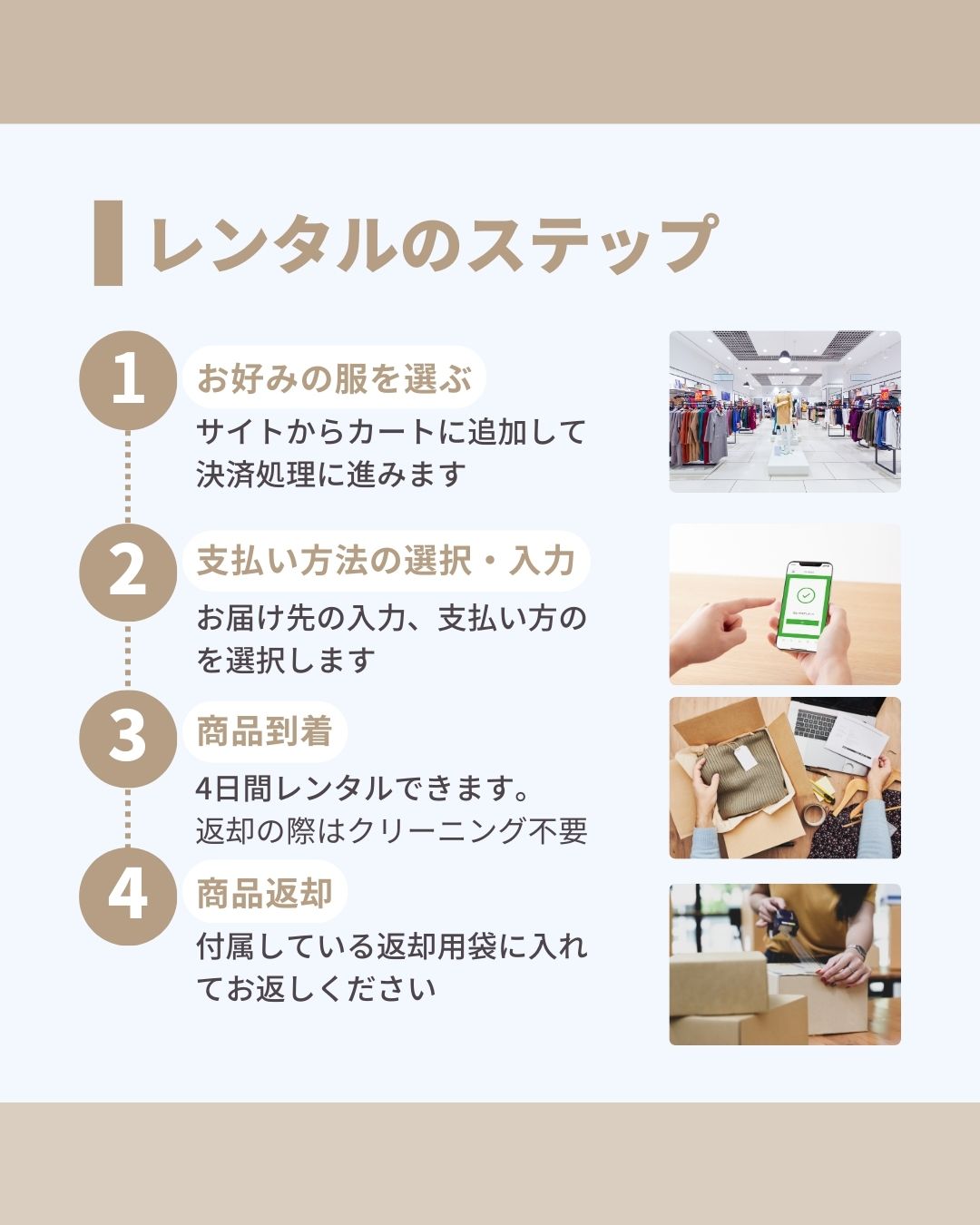 レンタルのステップ

1
お好みの服を選ぶ
サイトからカートに追加して決済処理に進みます

2
支払い方法の選択・入力
お届け先の入力、支払い方のを選択します

3
商品到着
4日間レンタルできます。
返却の際はクリーニング不要

4
商品返却
付属している返却用袋に入れてお返しください